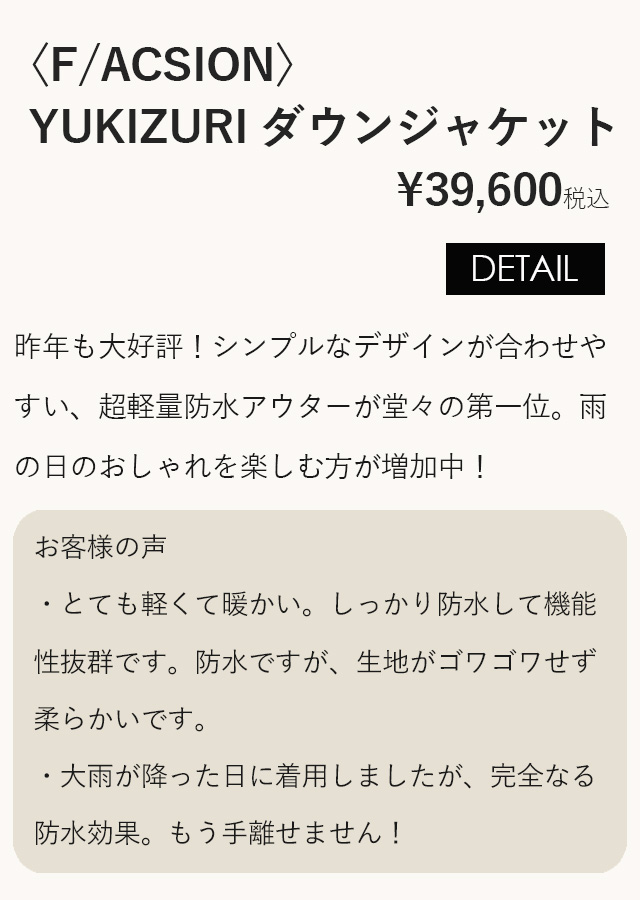 〈F/ACSION〉
YUKIZURI ダウンジャケット

¥39,600税込

DETAIL

昨年も大好評！シンプルなデザインが合わせやすい、超軽量防水アウターが堂々の第一位。雨の日のおしゃれを楽しむ方が増加中！

お客様の声
・とても軽くて暖かい。しっかり防水して機能性抜群です。防水ですが、生地がゴワゴワせず柔らかいです。
・大雨が降った日に着用しましたが、完全なる防水効果。もう手離せません！