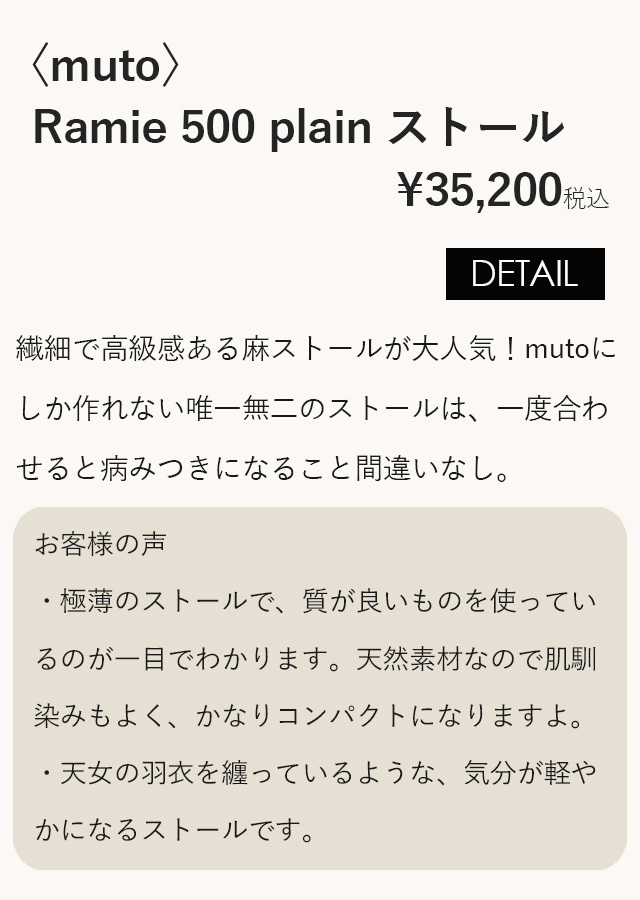 〈muto〉
Ramie 500 plain ストール

¥35,200税込

DETAIL

繊細で高級感ある麻ストールが大人気！mutoにしか作れない唯一無二のストールは、一度合わせると病みつきになること間違いなし。

お客様の声
・極薄のストールで、質が良いものを使っているのが一目でわかります。天然素材なので肌馴染みもよく、かなりコンパクトになりますよ。
・天女の羽衣を纏っているような、気分が軽やかになるストールです。